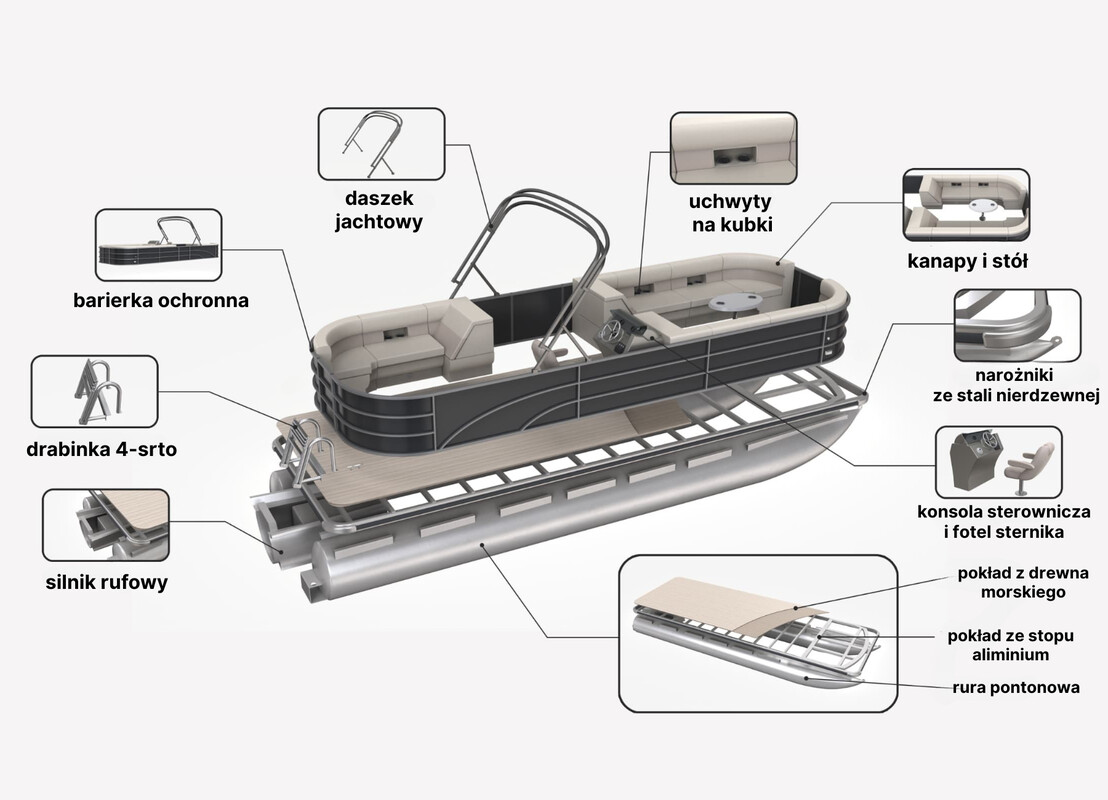 daszek jachtowy

uchwyty na kubki

kanapy i stół

barierka ochronna

narożniki ze stali nierdzewnej

drabinka 4-srto

konsola sterownicza i fotel sternika

silnik rufowy

pokład z drewna morskiego

pokład ze stopu aliminium

rura pontonowa